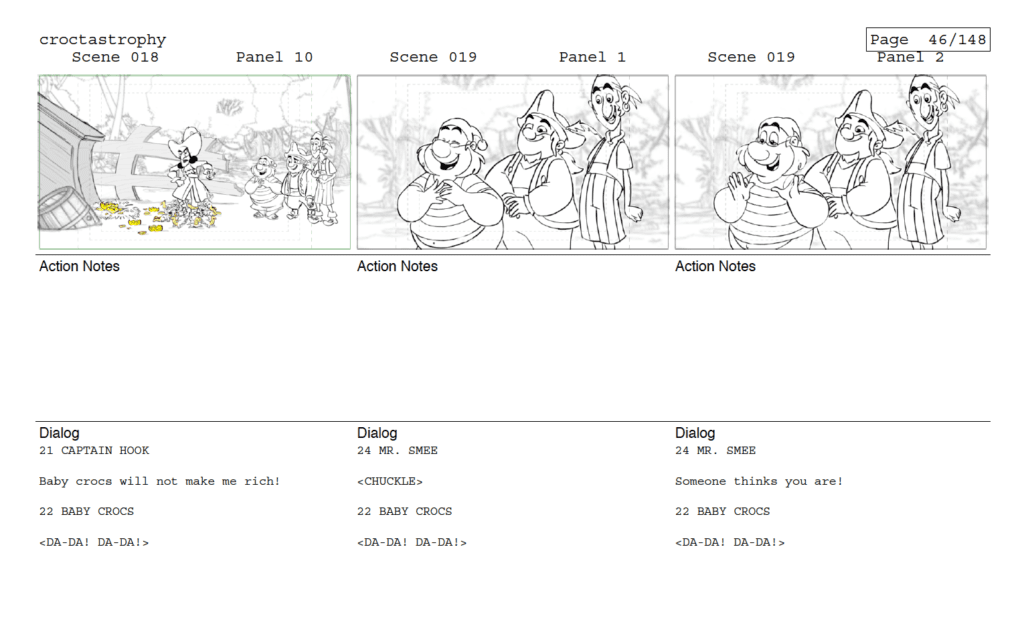 croctastrophy

Page 46/148

Scene 018 Panel 10

Action Notes

Dialog
21 CAPTAIN HOOK

Baby crocs will not make me rich!

22 BABY CROCS

<DA-DA! DA-DA!>

Scene 019 Panel 1

Action Notes

Dialog
24 MR. SMEE

<CHUCKLE>

22 BABY CROCS

<DA-DA! DA-DA!>

Scene 019 Panel 2

Action Notes

Dialog
24 MR. SMEE

Someone thinks you are!

22 BABY CROCS

<DA-DA! DA-DA!>